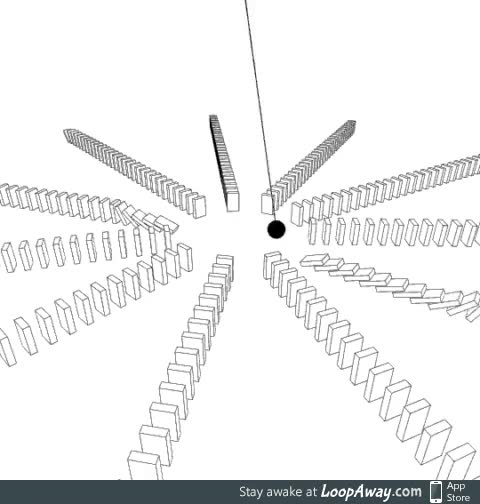 Stay awake at LoopAway.com App Store